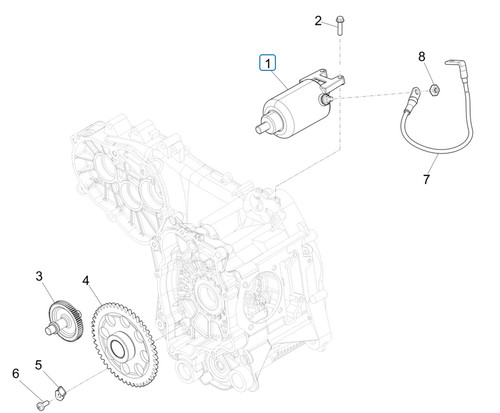 2
1
8
7
3
4
5
6